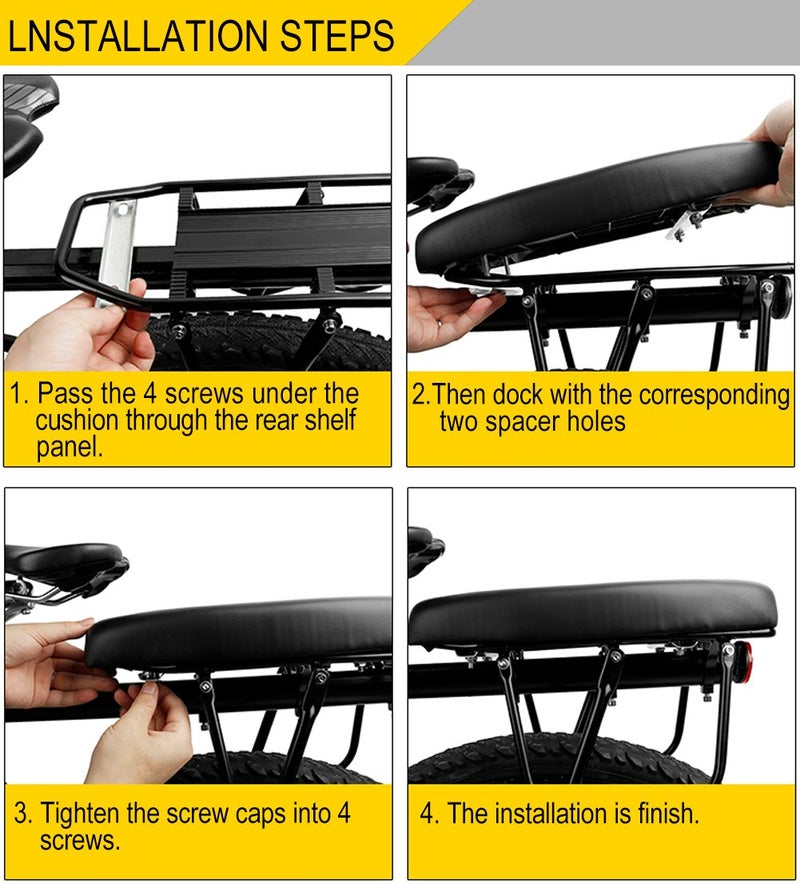 LNSTALLATION STEPS

1. Pass the 4 screws under the cushion through the rear shelf panel.

2.Then dock with the corresponding two spacer holes

3. Tighten the screw caps into 4 screws.

4. The installation is finish.